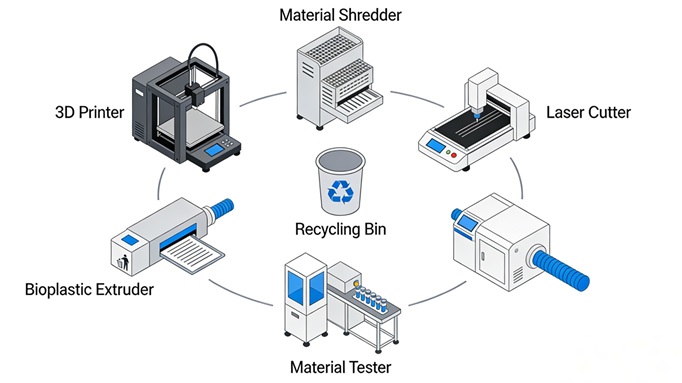 Material Shredder

3D Printer

Laser Cutter

Recycling Bin

Bioplastic Extruder

Material Tester